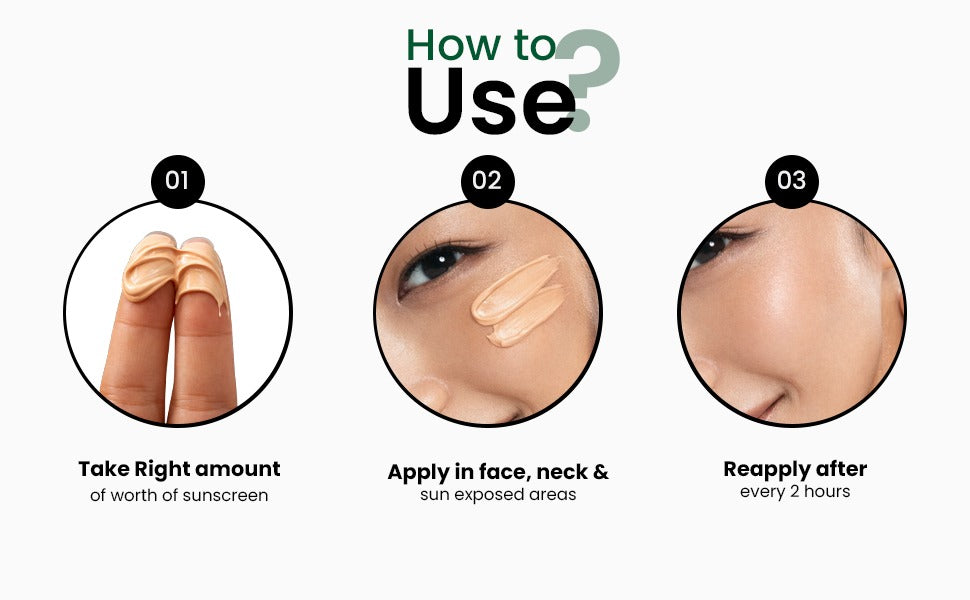 How to
Use?

01

Take Right amount
of worth of sunscreen

02

Apply in face, neck &
sun exposed areas

03

Reapply after
every 2 hours